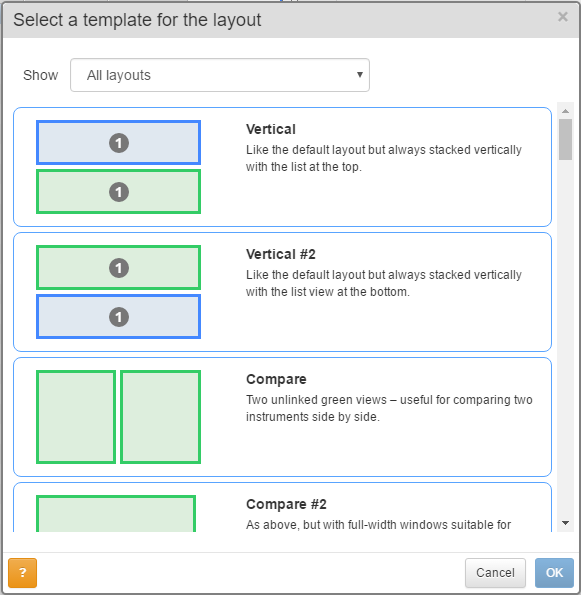 Select a template for the layout

×

Show All layouts

1
1

Vertical
Like the default layout but always stacked vertically with the list at the top.

1
1

Vertical #2
Like the default layout but always stacked vertically with the list view at the bottom.

Compare
Two unlinked green views – useful for comparing two instruments side by side.

Compare #2
As above, but with full-width windows suitable for

?

Cancel

OK